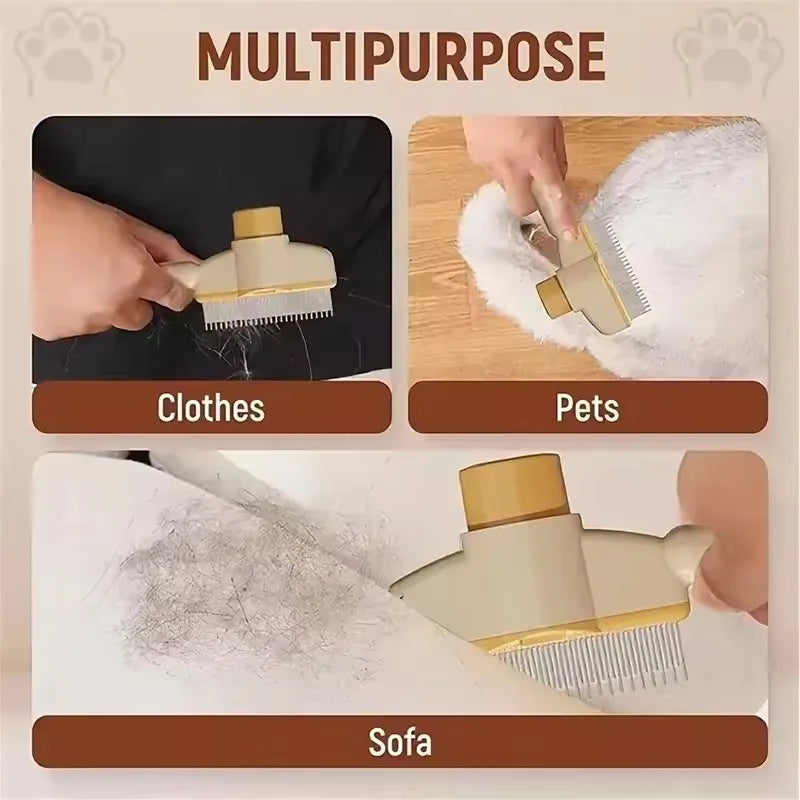 MULTIPURPOSE

Clothes

Pets

Sofa